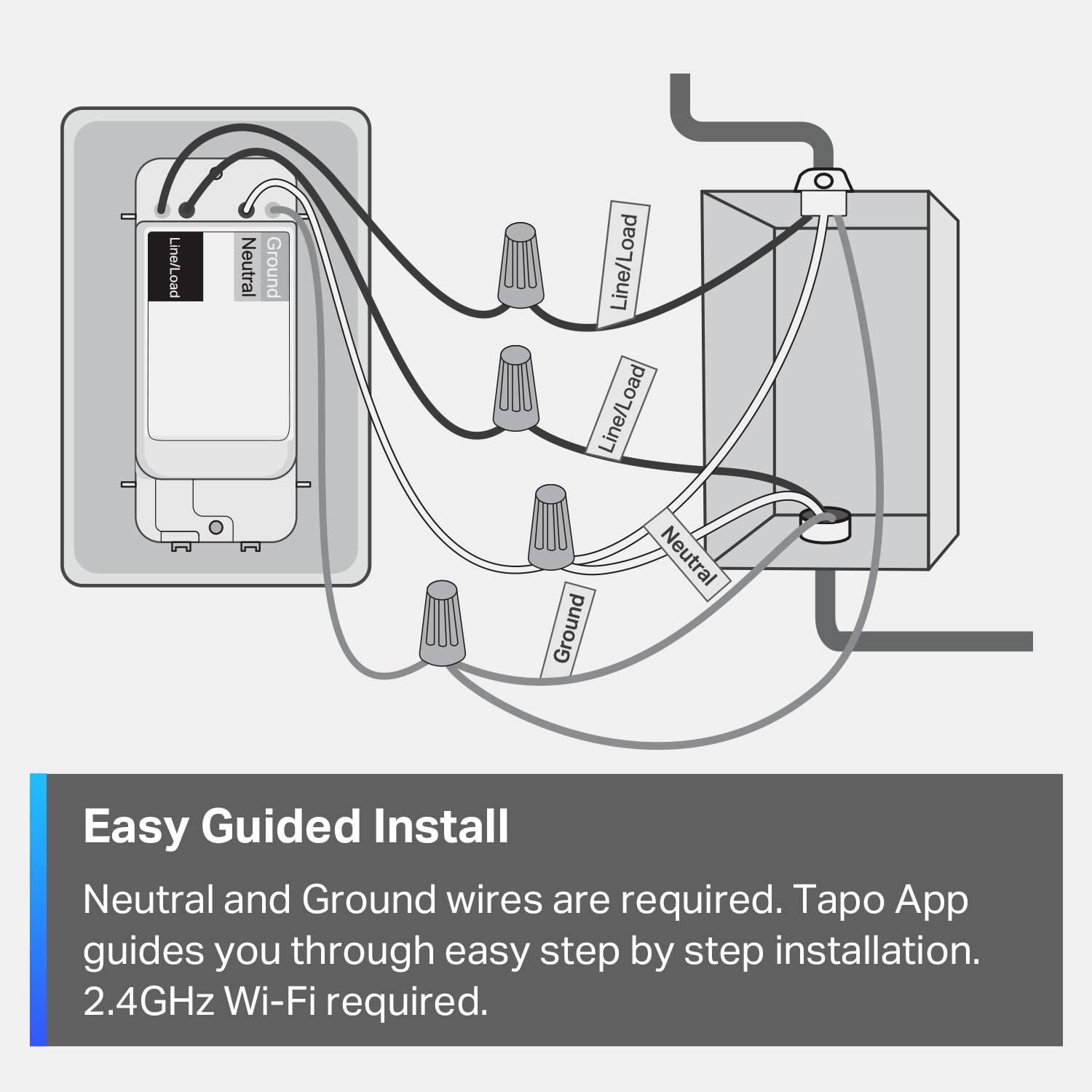 Line/Load
Neutral
Ground

Line/Load
Line/Load
Neutral
Ground

Easy Guided Install

Neutral and Ground wires are required. Tapo App guides you through easy step by step installation. 2.4GHz Wi-Fi required.