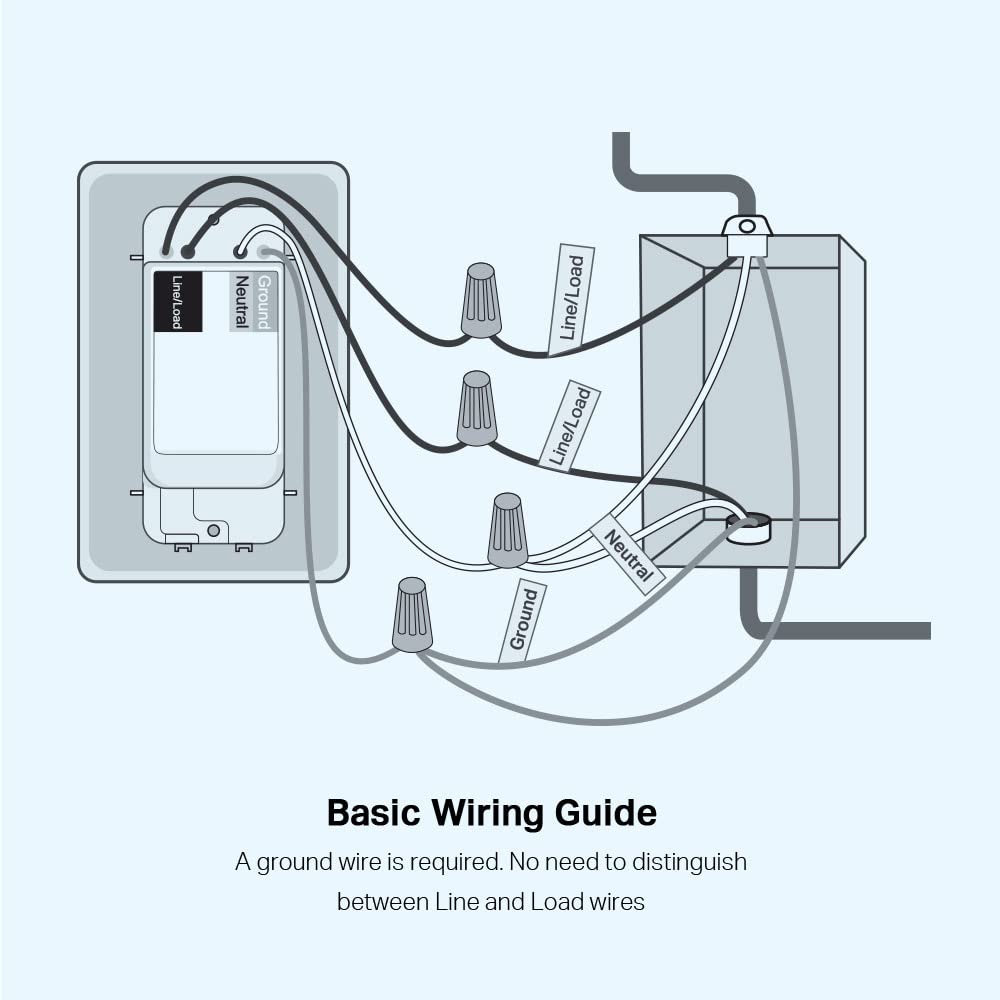 Line/Load
Neutral
Ground

Line/Load

Line/Load

Neutral

Ground

Basic Wiring Guide

A ground wire is required. No need to distinguish between Line and Load wires