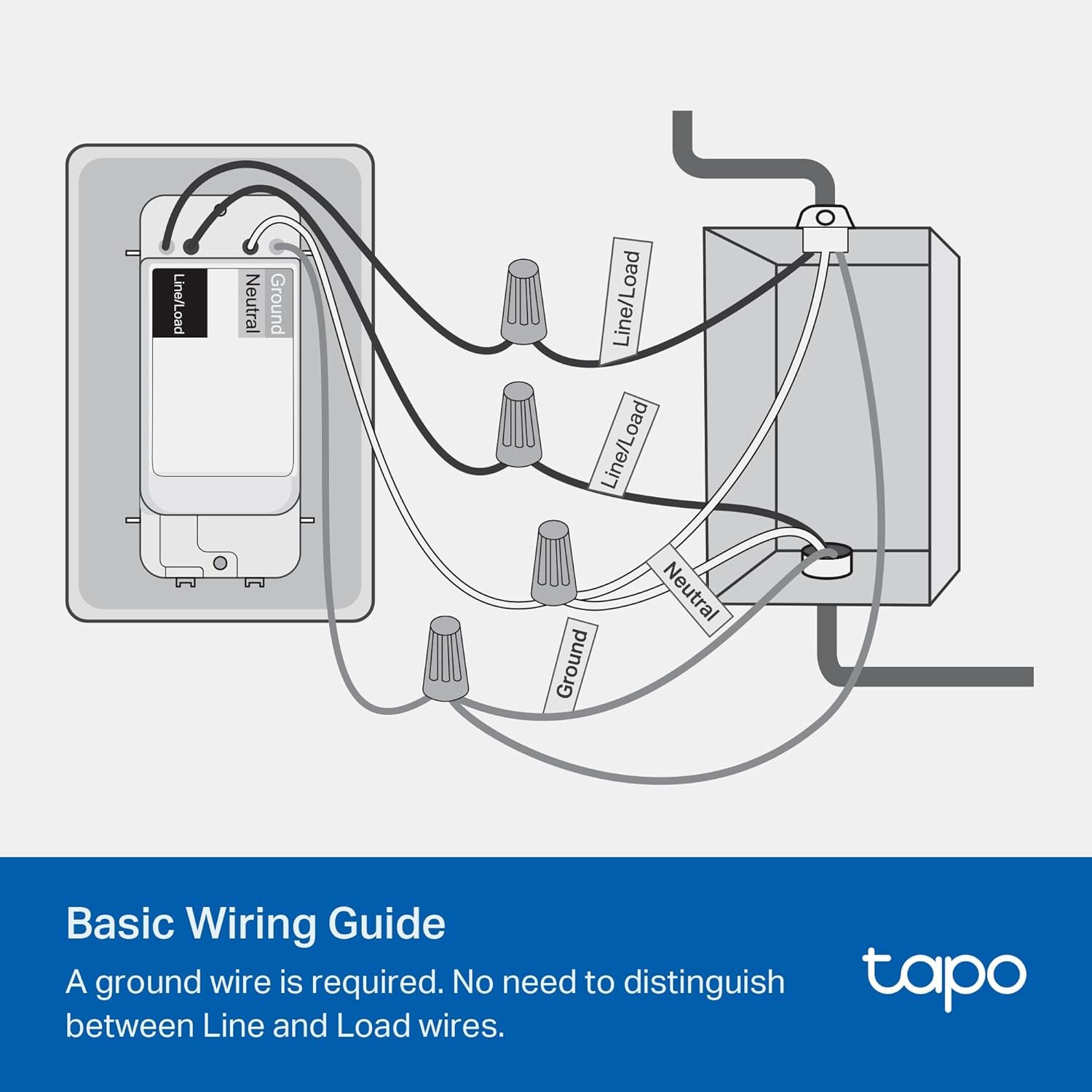 Line/Load
Neutral
Ground

Line/Load

Line/Load

Neutral

Ground

Basic Wiring Guide

A ground wire is required. No need to distinguish between Line and Load wires.

tapo