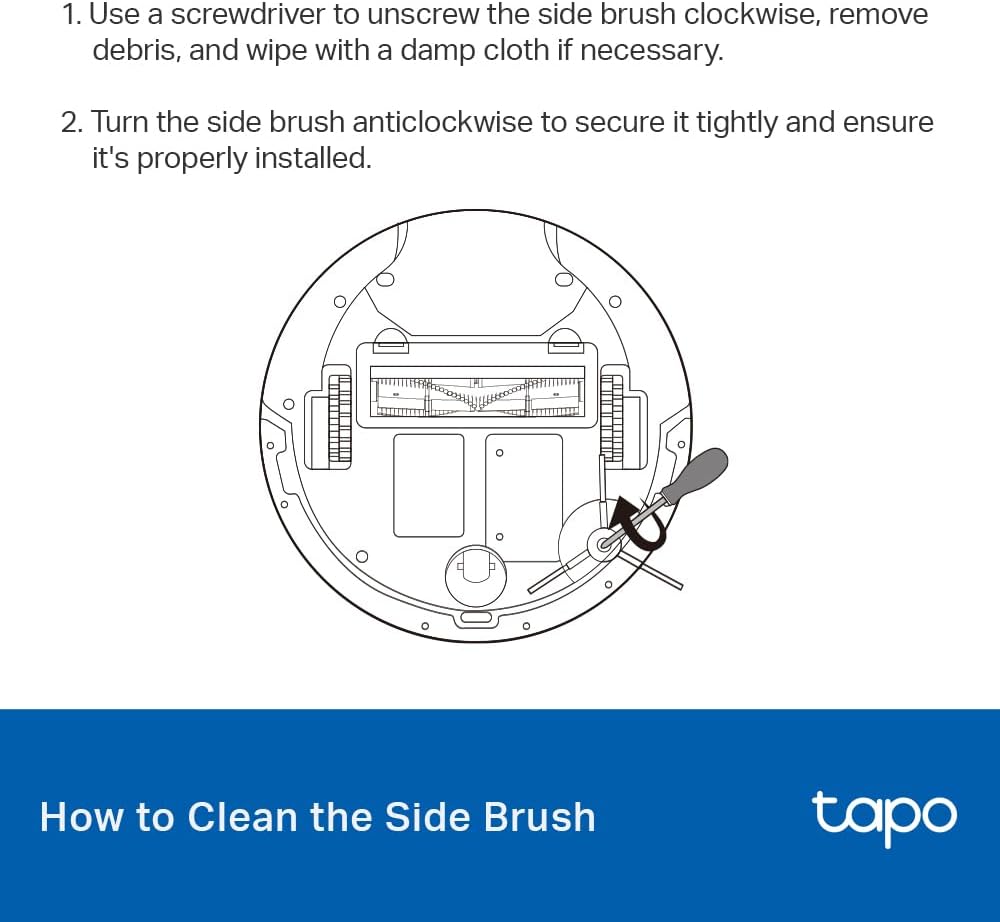 1. Use a screwdriver to unscrew the side brush clockwise, remove debris, and wipe with a damp cloth if necessary.

2. Turn the side brush anticlockwise to secure it tightly and ensure it's properly installed.

How to Clean the Side Brush

tapo